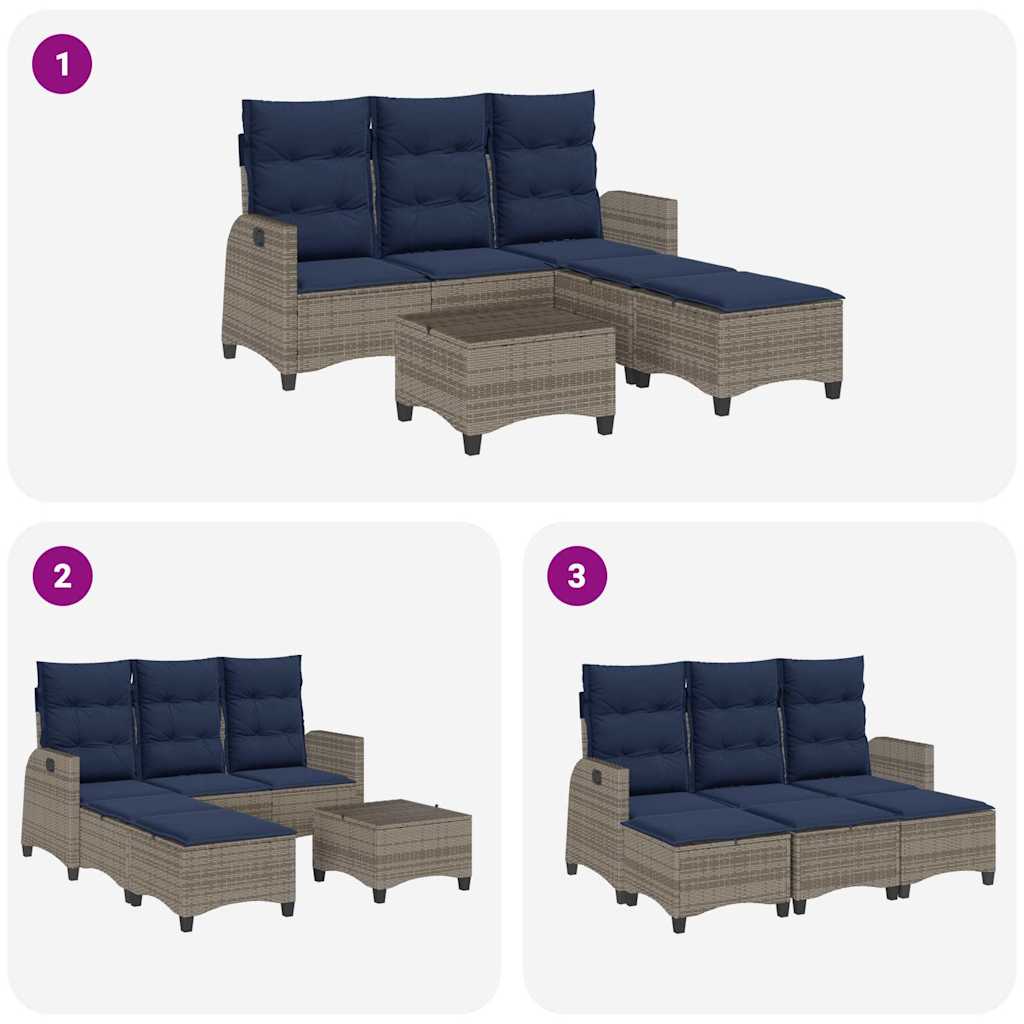 1

2

3